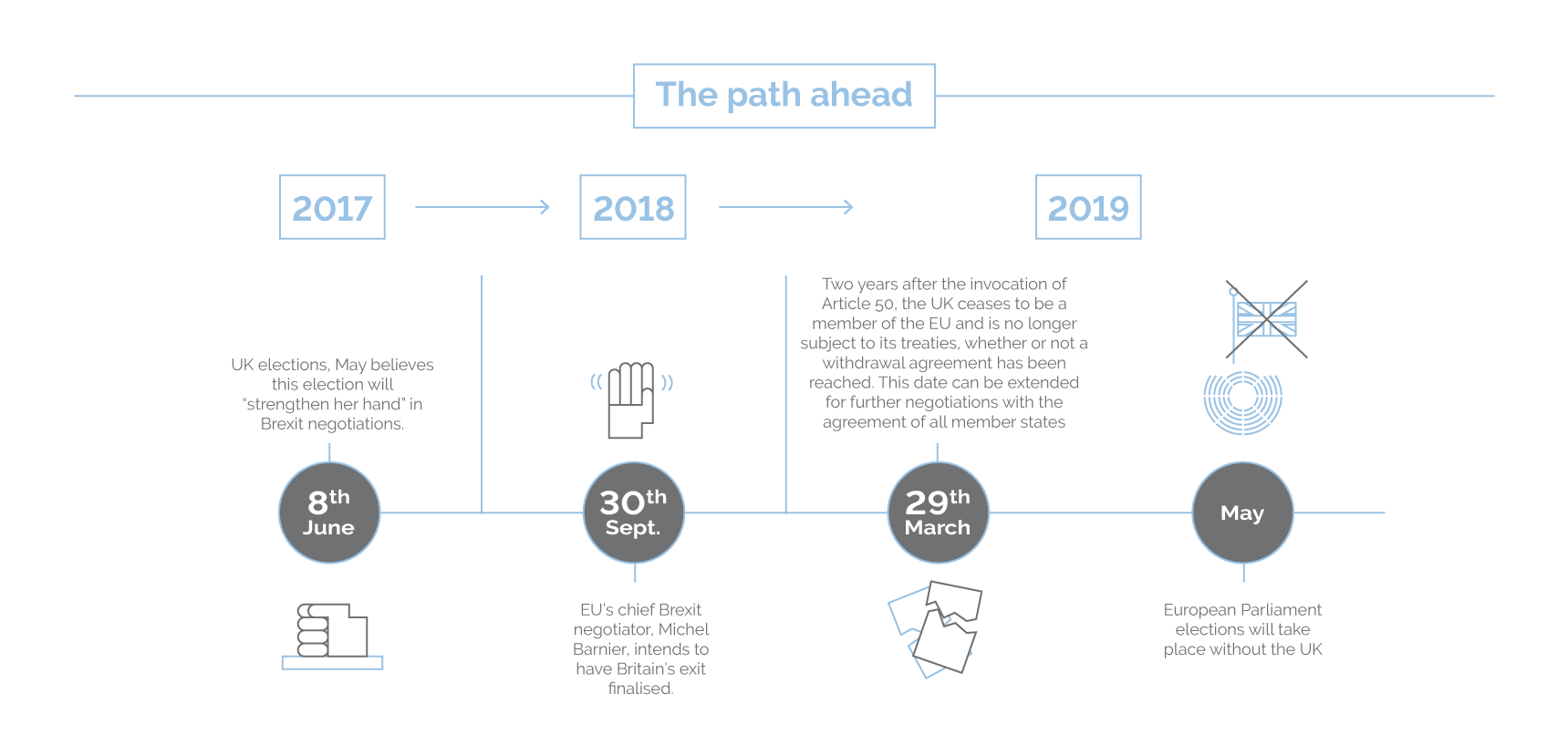 The path ahead

2017

2018

2019

UK elections, May believes this election will "strengthen her hand" in Brexit negotiations.

8th June

30th Sept.

EU's chief Brexit negotiator, Michel Barnier, intends to have Britain's exit finalised.

Two years after the invocation of Article 50, the UK ceases to be a member of the EU and is no longer subject to its treaties, whether or not a withdrawal agreement has been reached. This date can be extended for further negotiations with the agreement of all member states

29th March

May

European Parliament elections will take place without the UK